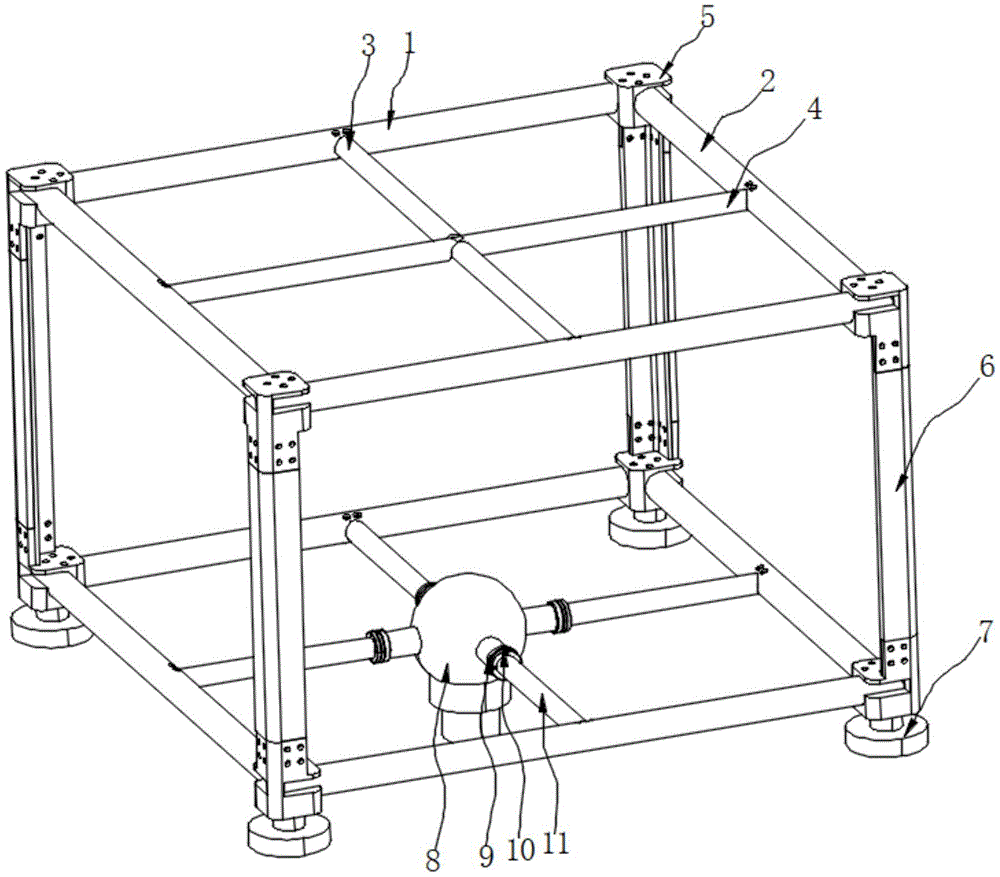 3 1 5 2 4 6 7 8 9 10 11